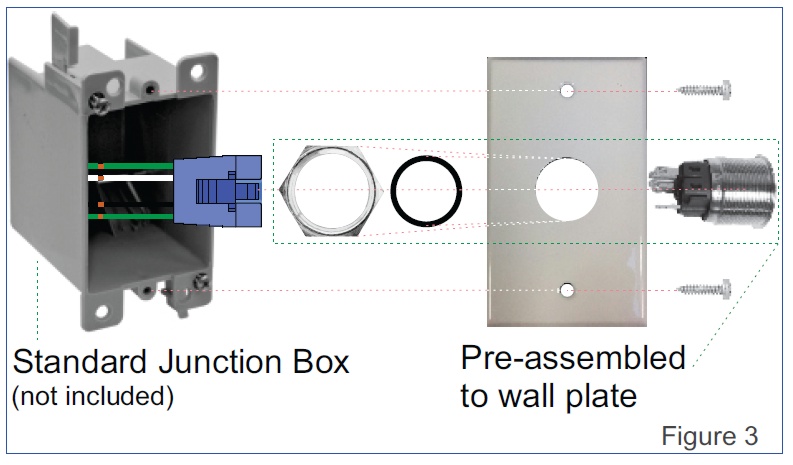 Standard Junction Box
(not included)

Pre-assembled
to wall plate

Figure 3